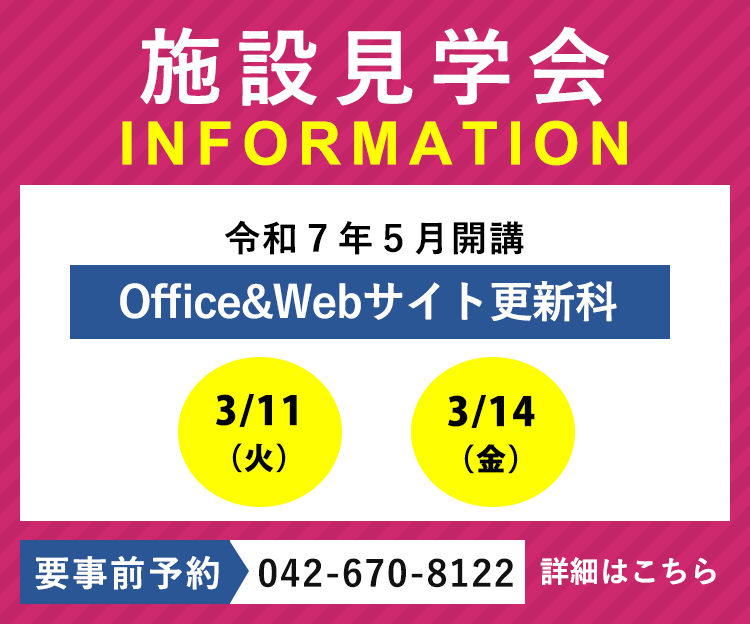 施設見学会
INFORMATION

令和７年５月開講

Office&Webサイト更新科

3/11
（火）

3/14
（金）

要事前予約 042-670-8122 詳細はこちら